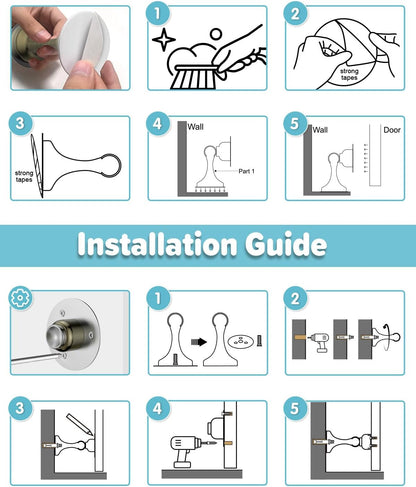 1

2

strong tapes

3

strong tapes

4

Wall

Part 1

5

Wall

Door

Installation Guide

1

2

3

4

5