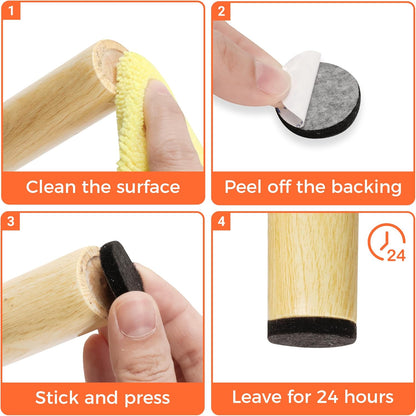 1

Clean the surface

2

Peel off the backing

3

Stick and press

4

24

Leave for 24 hours