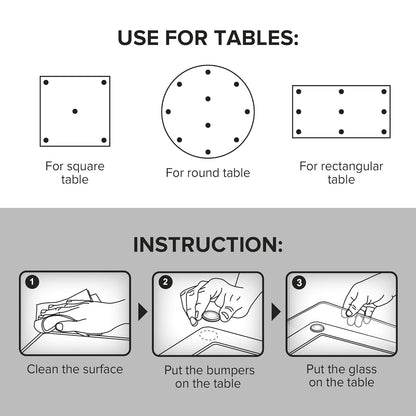 USE FOR TABLES:

For square table

For round table

For rectangular table

INSTRUCTION:

1

Clean the surface

2

Put the bumpers on the table

3

Put the glass on the table