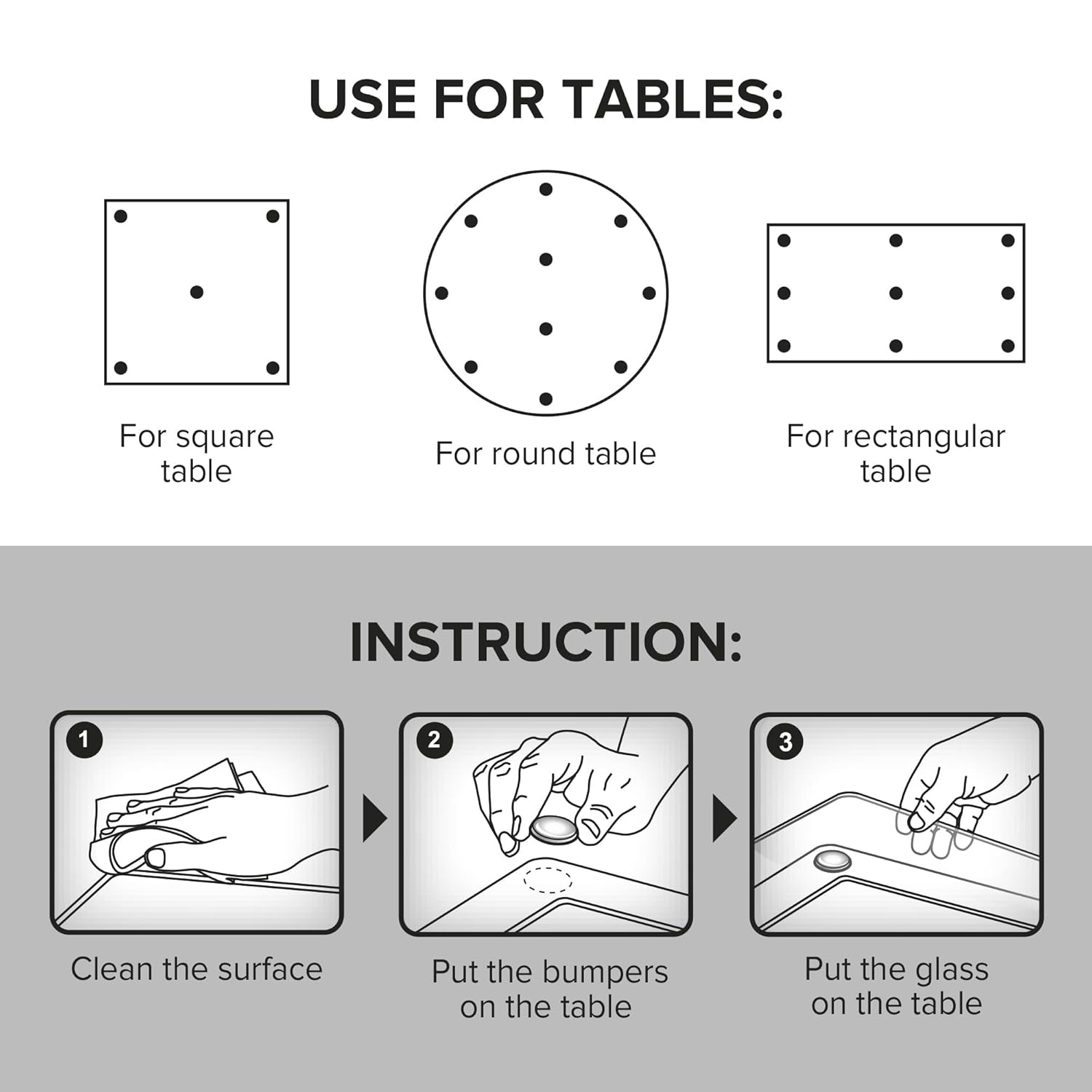 USE FOR TABLES:

For square table

For round table

For rectangular table

INSTRUCTION:

1

Clean the surface

2

Put the bumpers on the table

3

Put the glass on the table