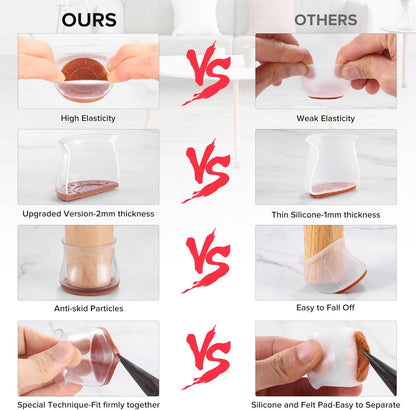 OURS

OTHERS

High Elasticity

VS

Weak Elasticity

Upgraded Version-2mm thickness

VS

Thin Silicone-1mm thickness

Anti-skid Particles

VS

Easy to Fall Off

Special Technique-Fit firmly together

VS

Silicone and Felt Pad-Easy to Separate