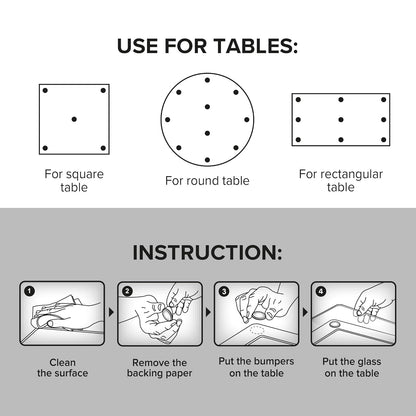 USE FOR TABLES:

For square table

For round table

For rectangular table

INSTRUCTION:

1

Clean the surface

2

Remove the backing paper

3

Put the bumpers on the table

4

Put the glass on the table