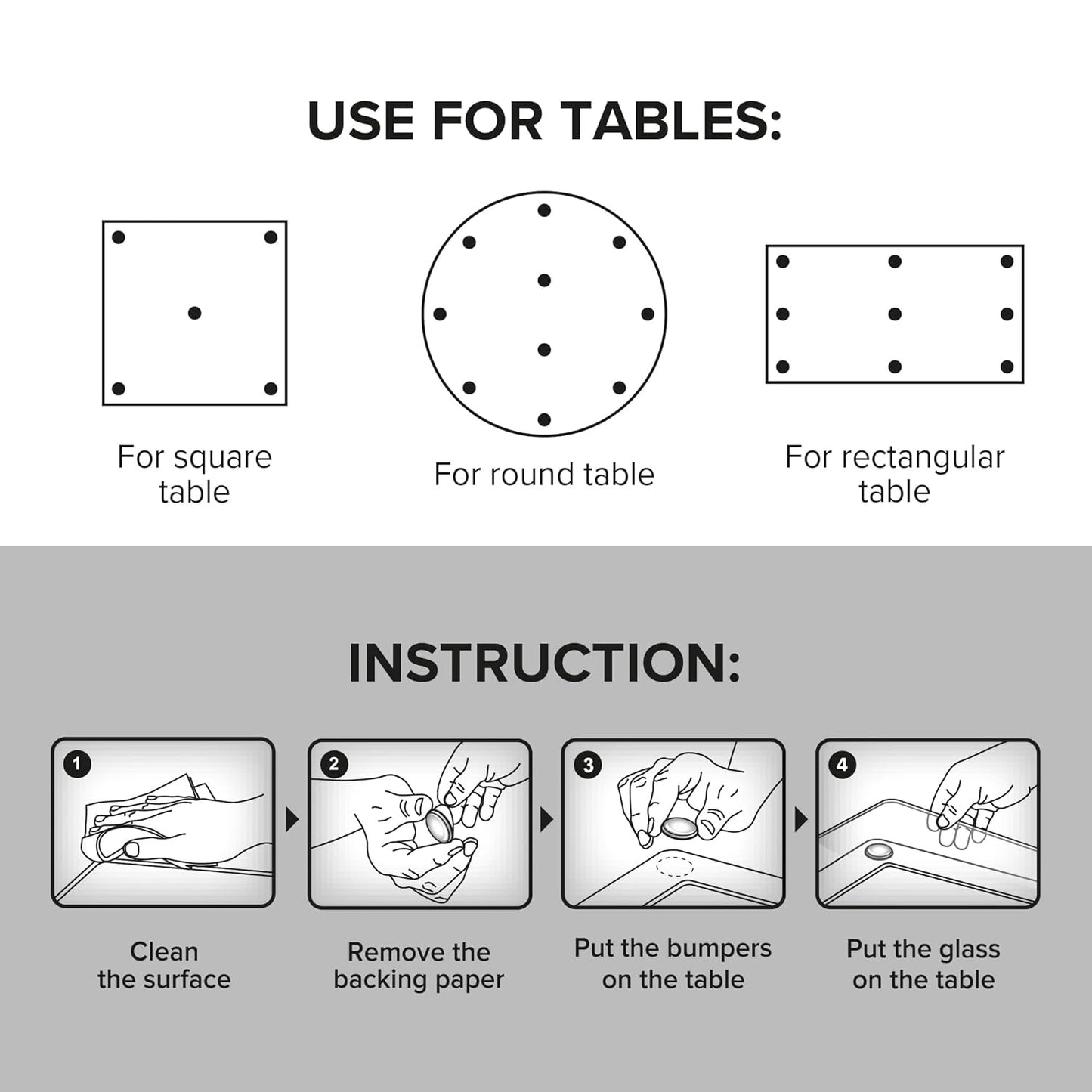 USE FOR TABLES:

For square table

For round table

For rectangular table

INSTRUCTION:

1

Clean the surface

2

Remove the backing paper

3

Put the bumpers on the table

4

Put the glass on the table