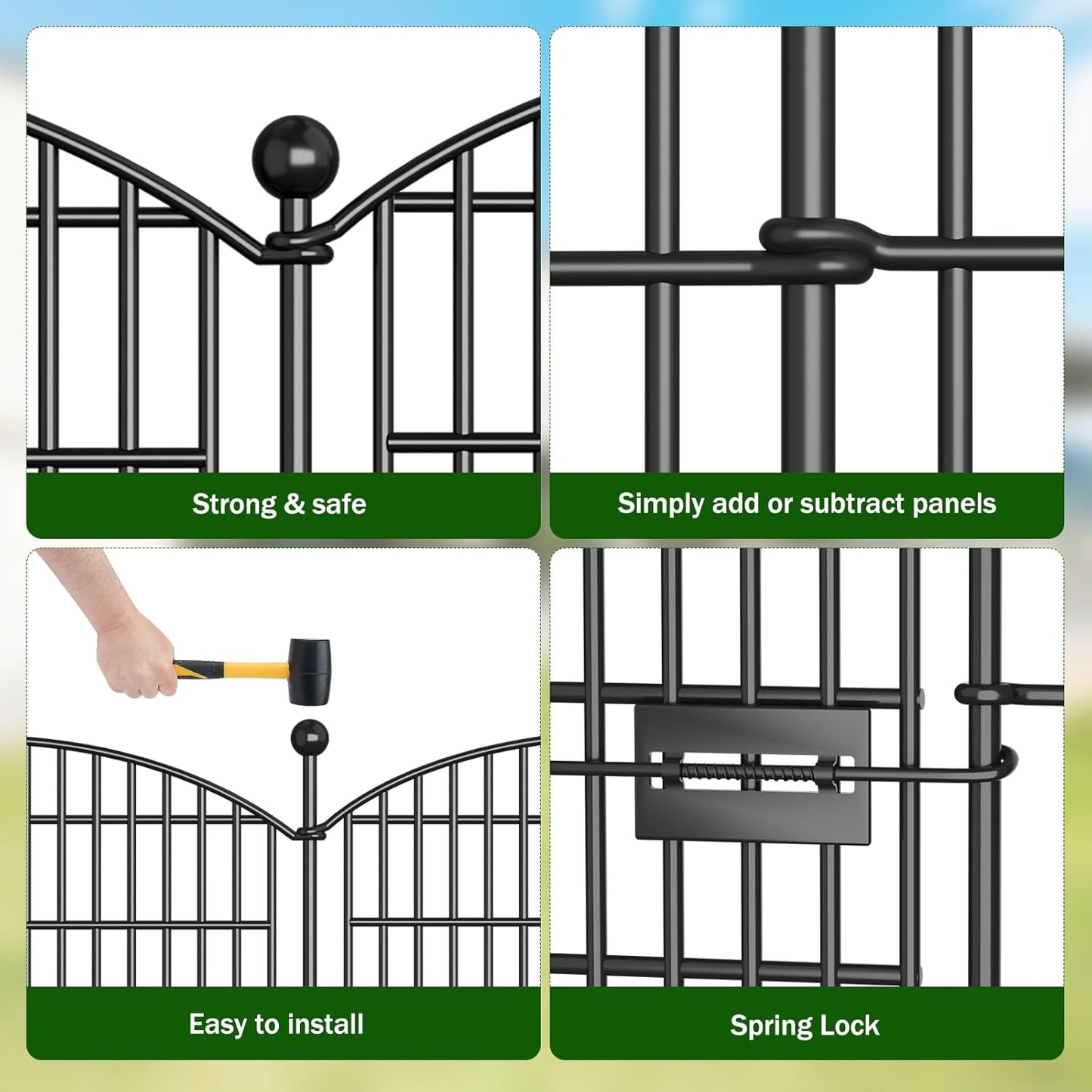 Strong & safe

Simply add or subtract panels

Easy to install

Spring Lock