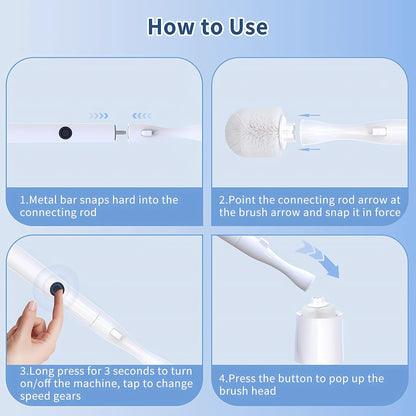 How to Use

1.Metal bar snaps hard into the connecting rod

2.Point the connecting rod arrow at the brush arrow and snap it in force

3.Long press for 3 seconds to turn on/off the machine, tap to change speed gears

4.Press the button to pop up the brush head