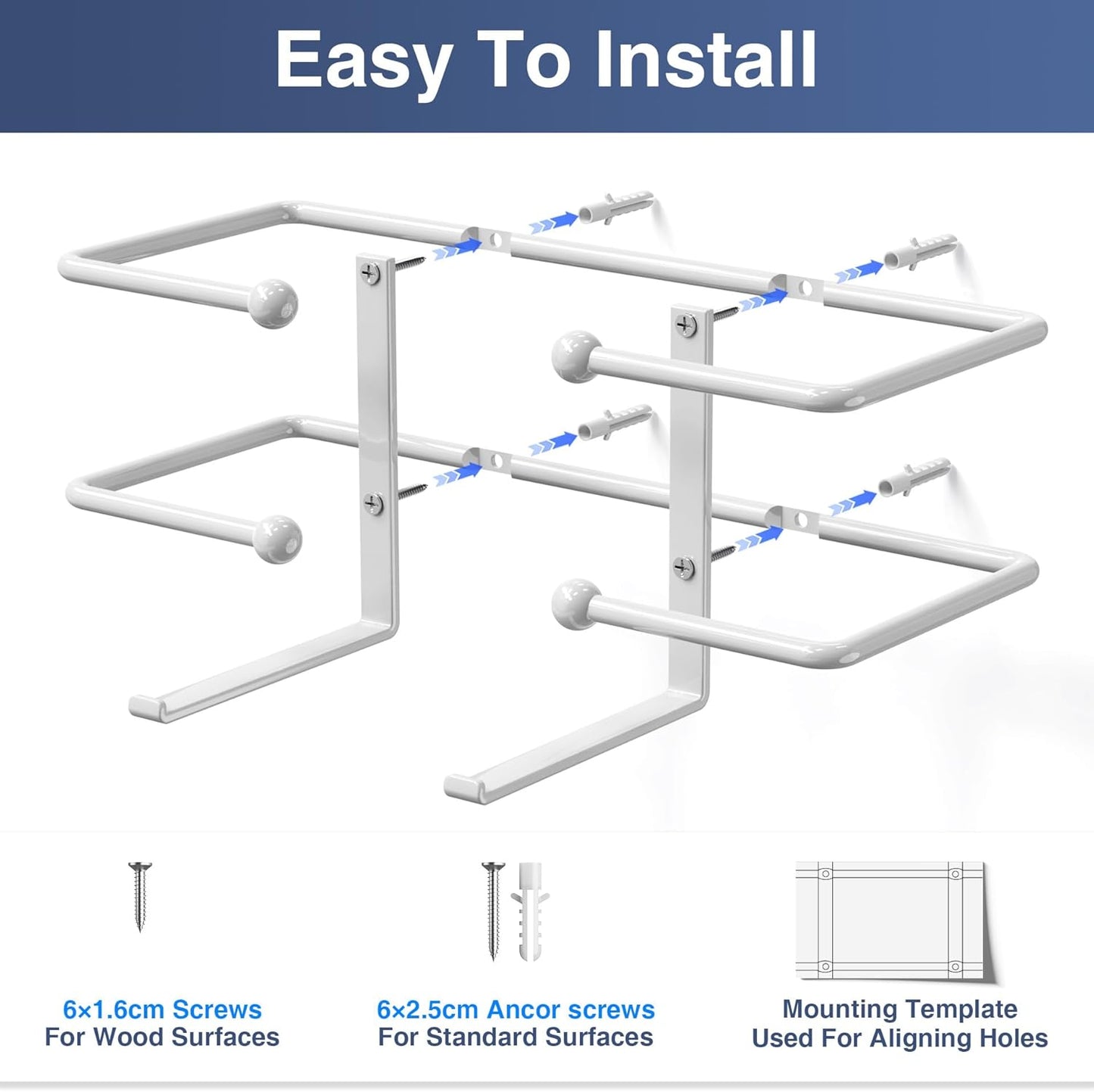 Easy To Install

6×1.6cm Screws
For Wood Surfaces

6×2.5cm Ancor screws
For Standard Surfaces

Mounting Template
Used For Aligning Holes