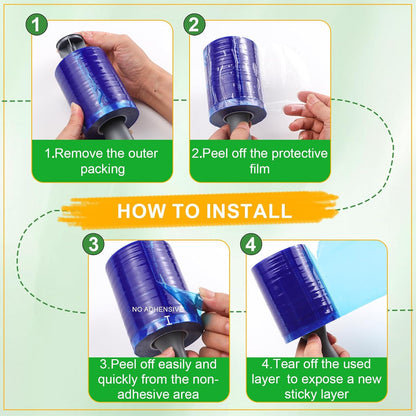 1

1.Remove the outer packing

2

2.Peel off the protective film

HOW TO INSTALL

3

NO ADHENSIVE

3.Peel off easily and quickly from the non-adhesive area

4

4.Tear off the used layer to expose a new sticky layer