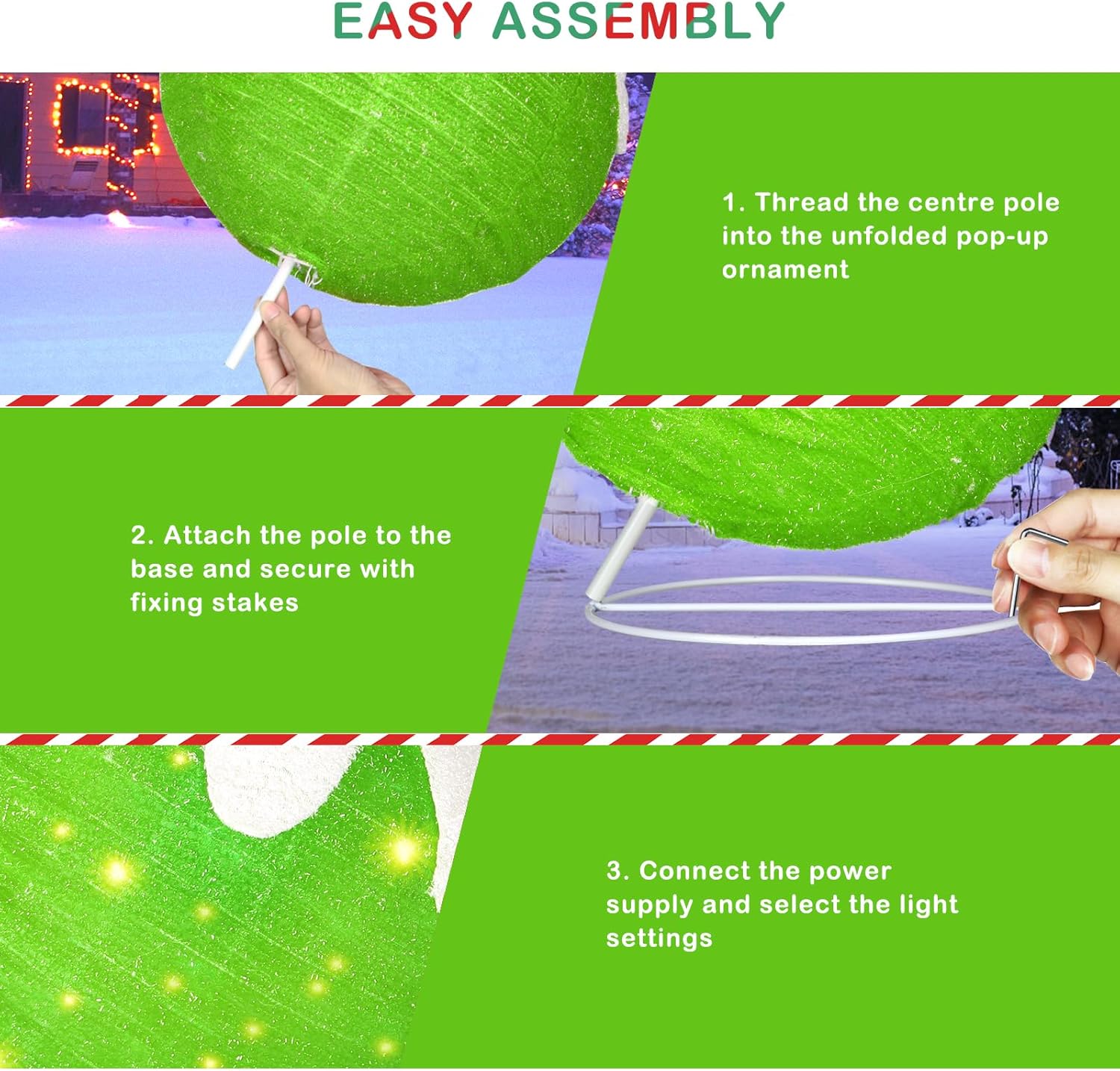 EASY ASSEMBLY

1. Thread the centre pole into the unfolded pop-up ornament

2. Attach the pole to the base and secure with fixing stakes

3. Connect the power supply and select the light settings