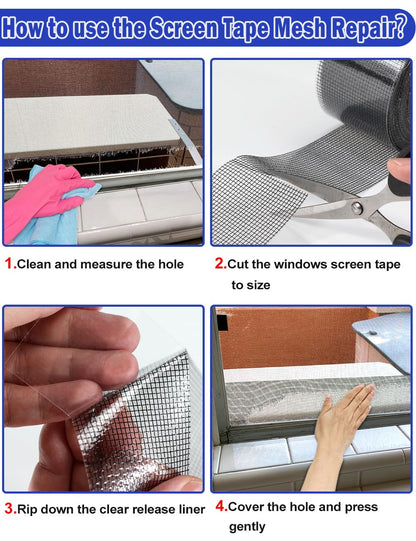 How to use the Screen Tape Mesh Repair?

1.Clean and measure the hole

2.Cut the windows screen tape to size

3.Rip down the clear release liner

4.Cover the hole and press gently