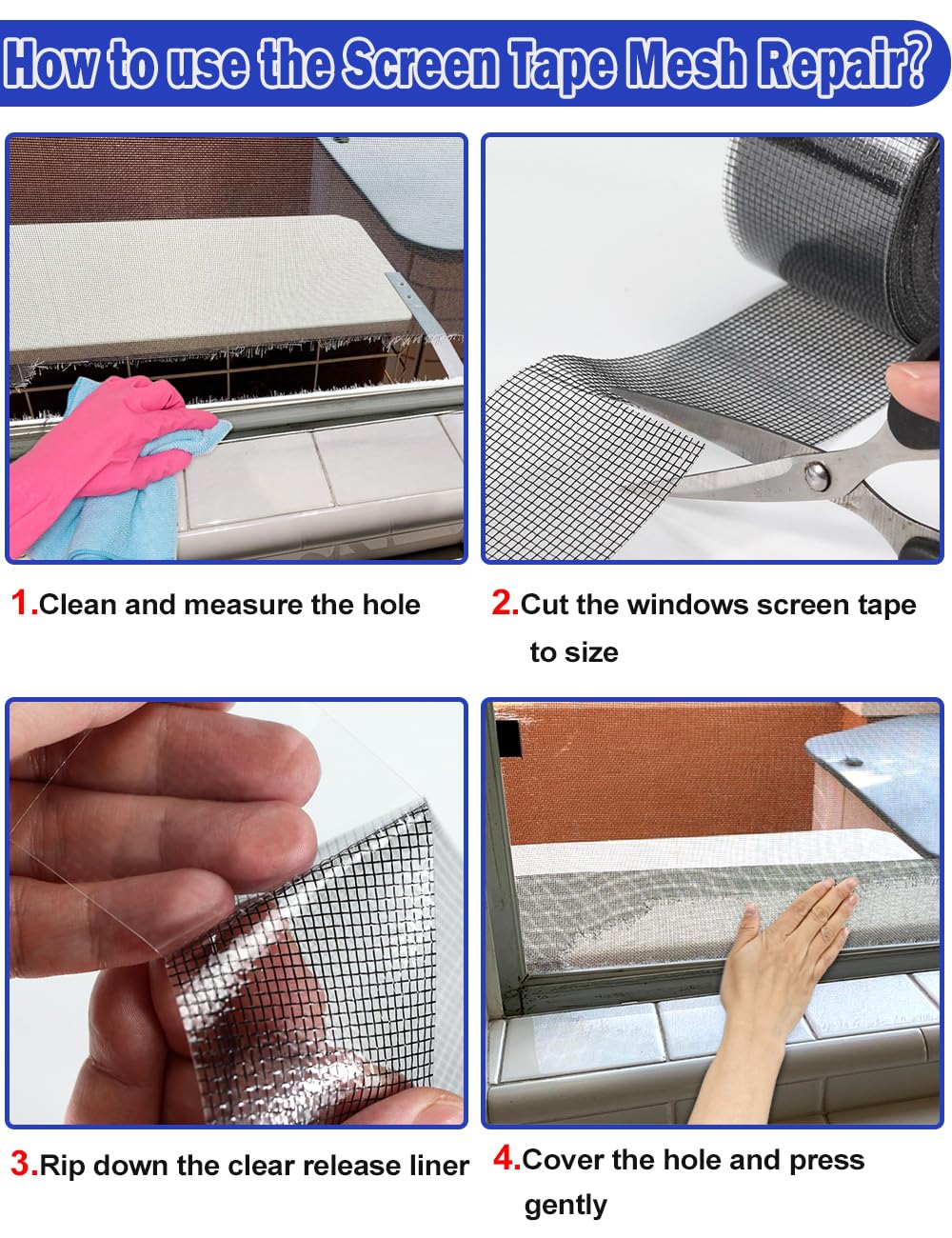 How to use the Screen Tape Mesh Repair?

1.Clean and measure the hole

2.Cut the windows screen tape to size

3.Rip down the clear release liner

4.Cover the hole and press gently