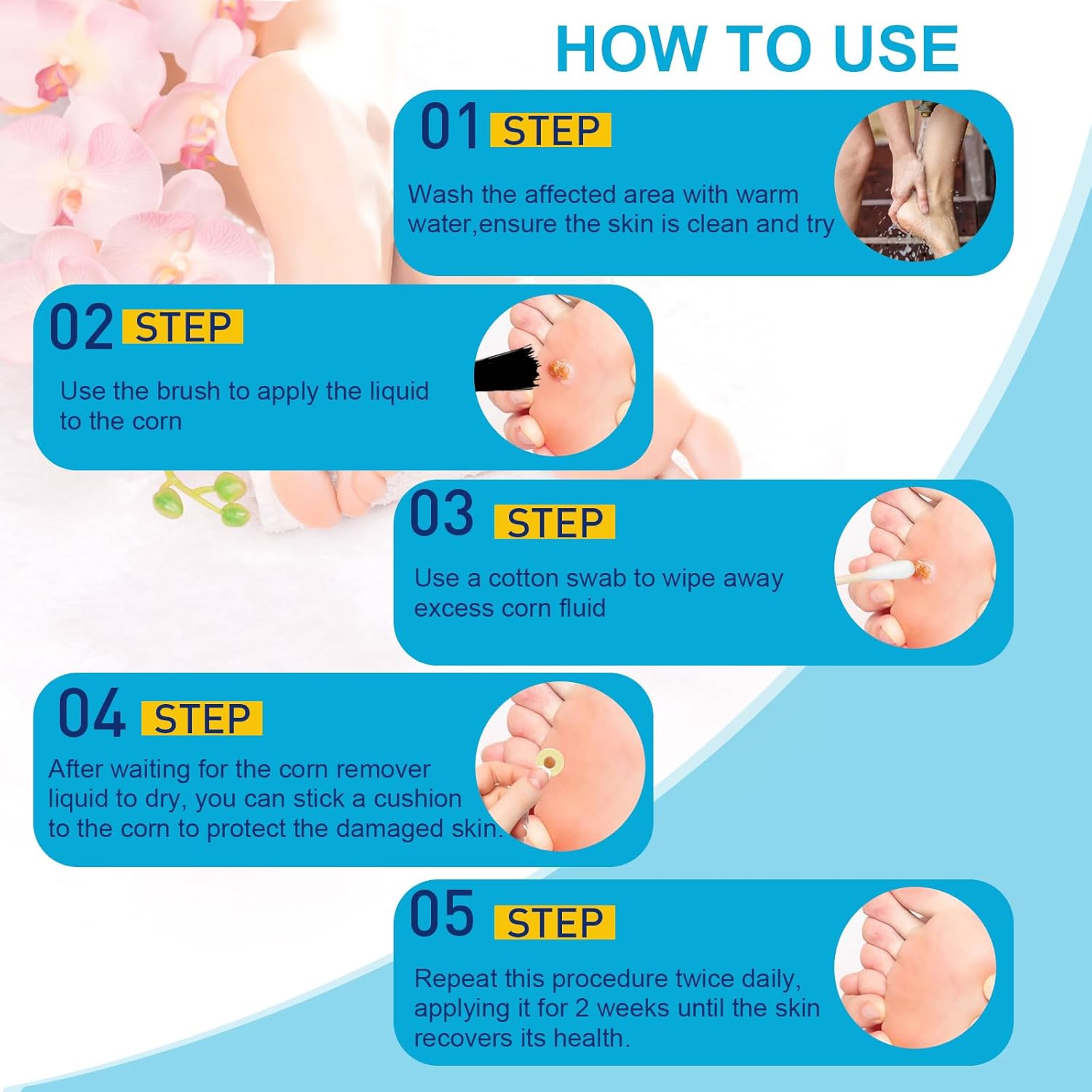 HOW TO USE

01 STEP

Wash the affected area with warm water,ensure the skin is clean and try

02 STEP

Use the brush to apply the liquid to the corn

03 STEP

Use a cotton swab to wipe away excess corn fluid

04 STEP

After waiting for the corn remover liquid to dry, you can stick a cushion to the corn to protect the damaged skin.

05 STEP

Repeat this procedure twice daily, applying it for 2 weeks until the skin recovers its health.