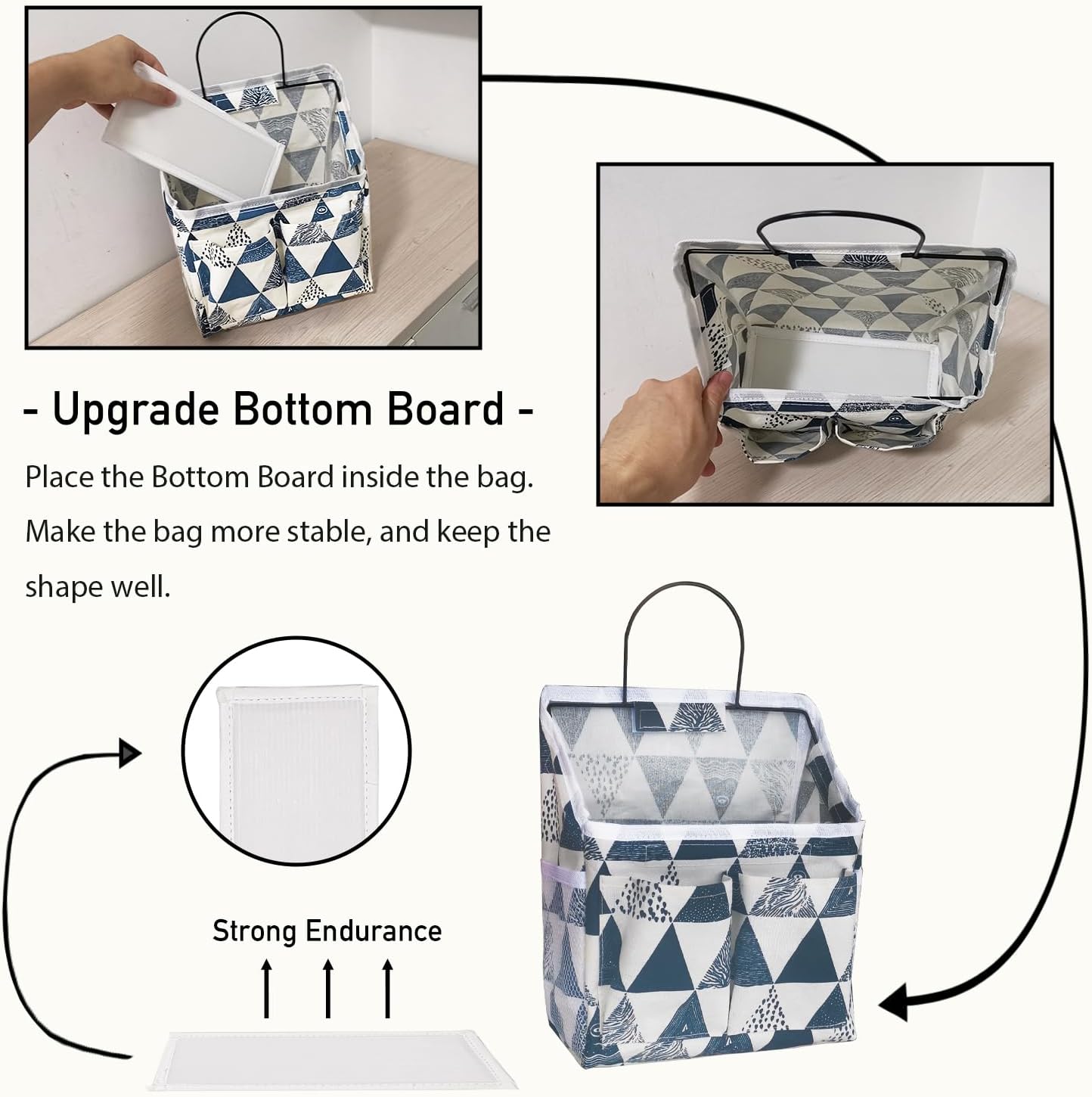 - Upgrade Bottom Board -

Place the Bottom Board inside the bag. Make the bag more stable, and keep the shape well.

Strong Endurance