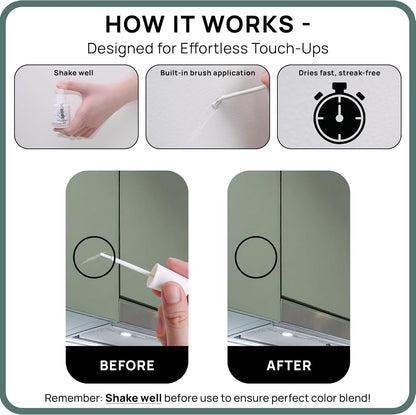 HOW IT WORKS -
Designed for Effortless Touch-Ups

Shake well

Built-in brush application

Dries fast, streak-free

BEFORE

AFTER

Remember: Shake well before use to ensure perfect color blend!