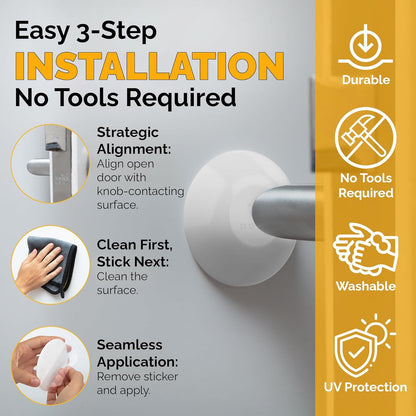 Easy 3-Step
INSTALLATION
No Tools Required

Strategic Alignment:
Align open door with knob-contacting surface.

Clean First, Stick Next:
Clean the surface.

Seamless Application:
Remove sticker and apply.

Durable

No Tools Required

Washable

UV Protection