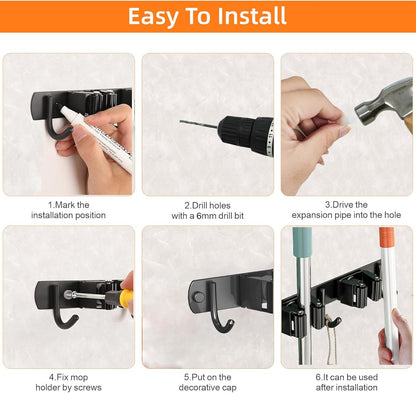 Easy To Install

1.Mark the installation position

2.Drill holes with a 6mm drill bit

3.Drive the expansion pipe into the hole

4.Fix mop holder by screws

5.Put on the decorative cap

6.It can be used after installation