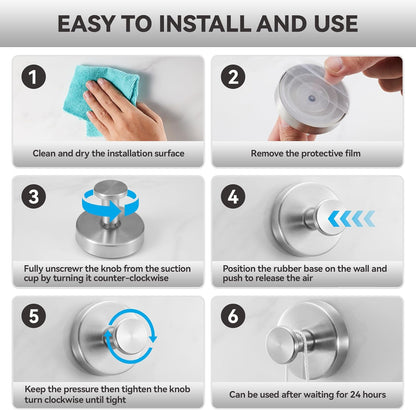 EASY TO INSTALL AND USE

1

Clean and dry the installation surface

2

Remove the protective film

3

Fully unscrewr the knob from the suction cup by turning it counter-clockwise

4

Position the rubber base on the wall and push to release the air

5

Keep the pressure then tighten the knob turn clockwise until tight

6

Can be used after waiting for 24 hours