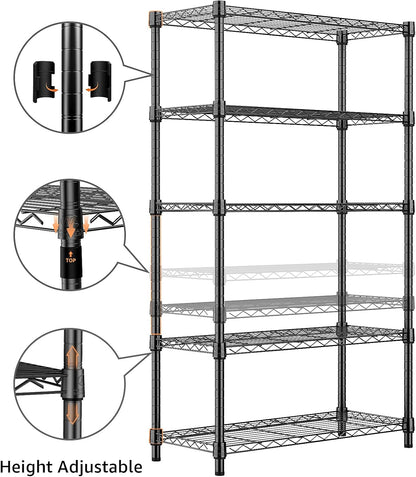 TOP

Height Adjustable