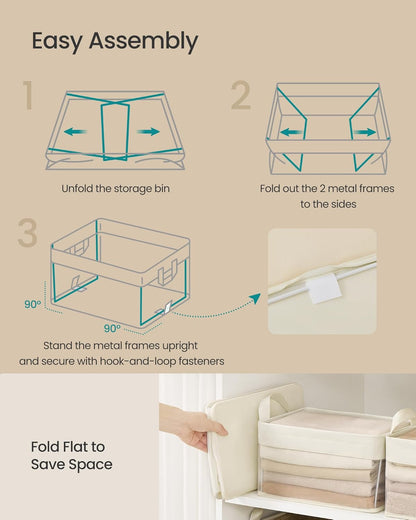 Easy Assembly

1

Unfold the storage bin

2

Fold out the 2 metal frames to the sides

3

90°

90°

Stand the metal frames upright and secure with hook-and-loop fasteners

Fold Flat to Save Space