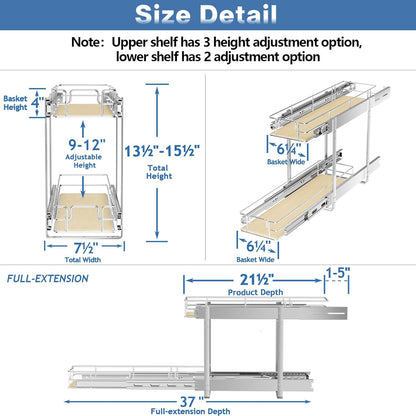 Size Detail

Note: Upper shelf has 3 height adjustment option, lower shelf has 2 adjustment option

Basket Height
4"

9-12"
Adjustable Height

13½"-15½"
Total Height

7½"
Total Width

6¼"
Basket Wide

6¼"
Basket Wide

FULL-EXTENSION

21½"
Product Depth

1-5"

37"
Full-extension Depth