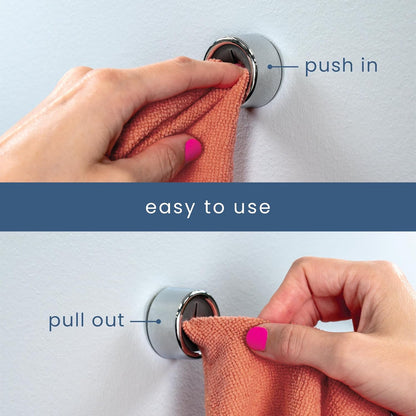 push in

easy to use

pull out