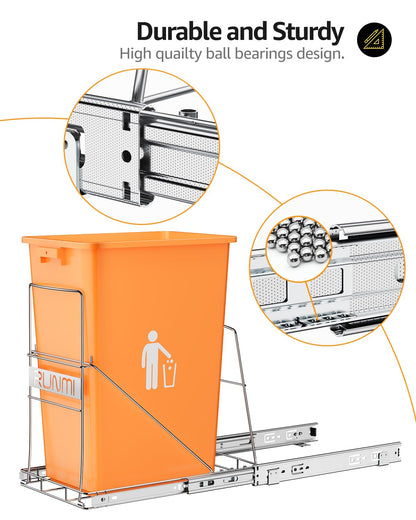 Durable and Sturdy
High quailty ball bearings design.

RUNMI