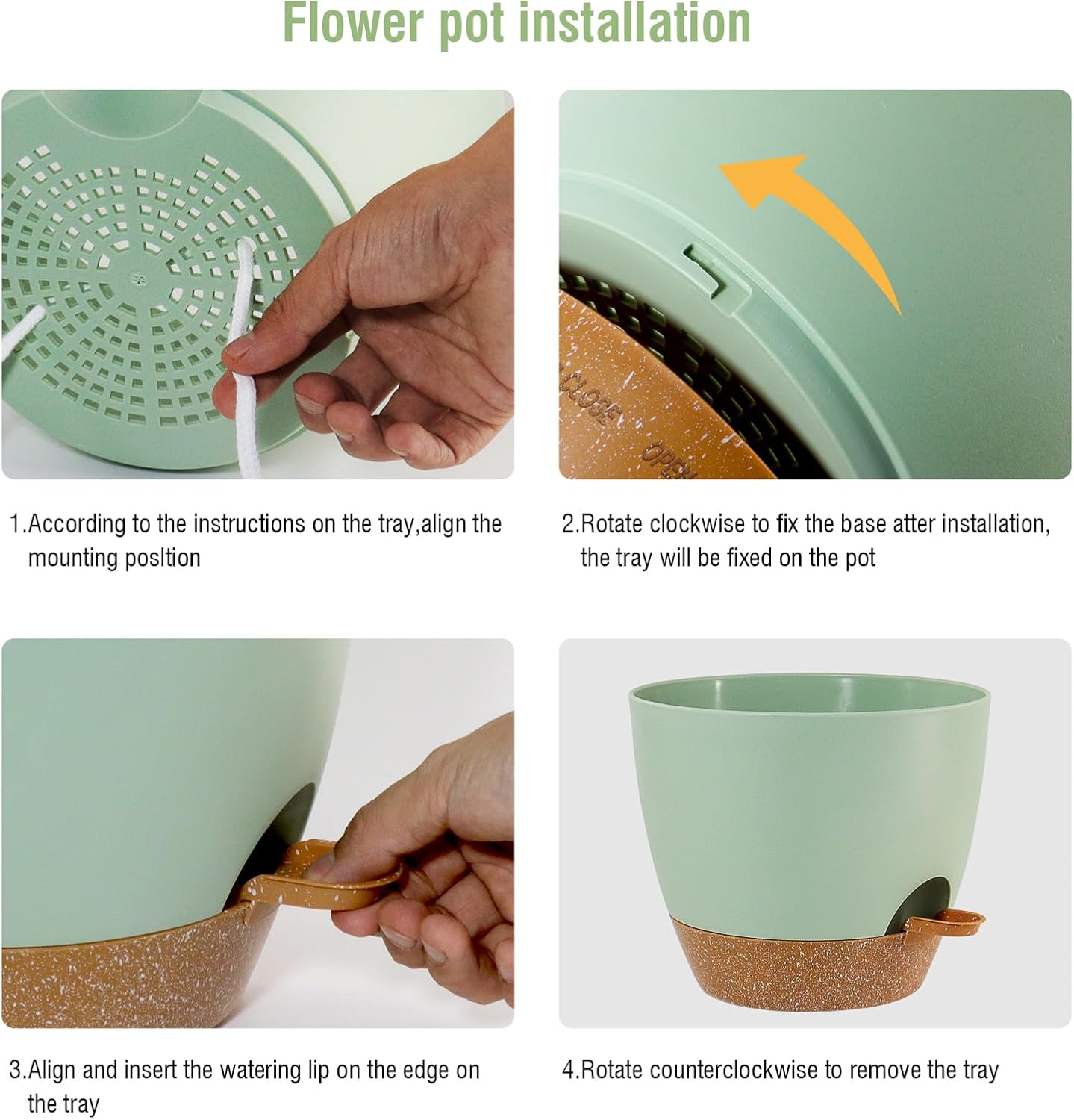 Flower pot installation

CLOSE
OPEN

1.According to the instructions on the tray,align the mounting posltion

2.Rotate clockwise to fix the base atter installation, the tray will be fixed on the pot

3.Align and insert the watering lip on the edge on the tray

4.Rotate counterclockwise to remove the tray