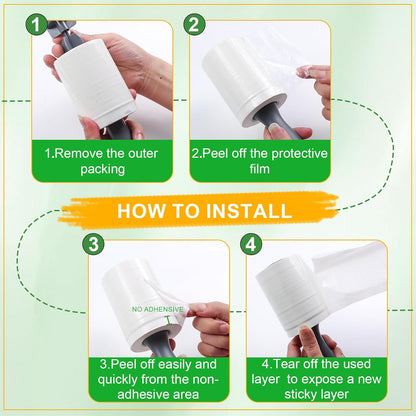 1

1.Remove the outer packing

2

2.Peel off the protective film

HOW TO INSTALL

3

NO ADHESIVE

3.Peel off easily and quickly from the non-adhesive area

4

4.Tear off the used layer to expose a new sticky layer