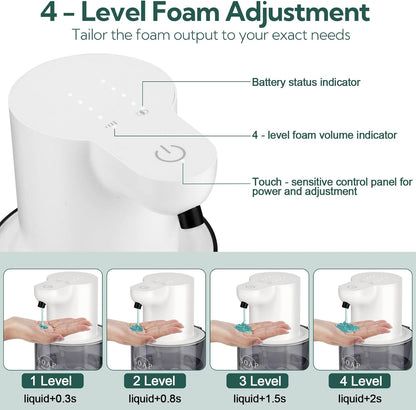 4 – Level Foam Adjustment

Tailor the foam output to your exact needs

Battery status indicator

4 - level foam volume indicator

Touch - sensitive control panel for power and adjustment

SOAP

SOAP

SOAP

SOAP

1 Level

liquid+0.3s

2 Level

liquid+0.8s

3 Level

liquid+1.5s

4 Level

liquid+2s