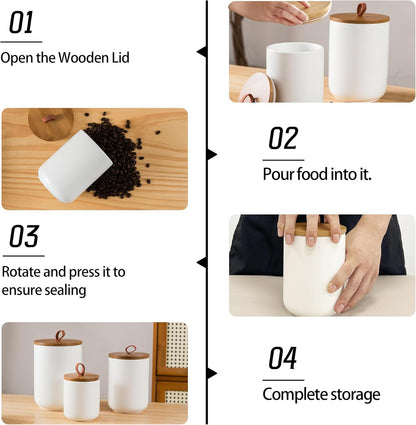 01
Open the Wooden Lid

02
Pour food into it.

03
Rotate and press it to ensure sealing

04
Complete storage