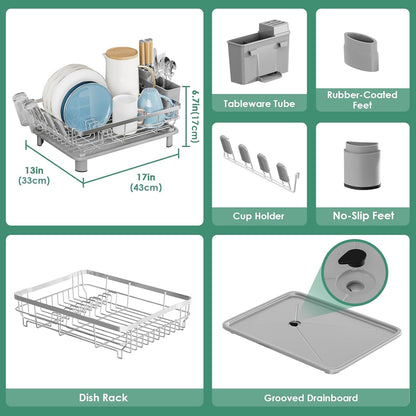 6.7in(17cm)

13in
(33cm)

17in
(43cm)

Tableware Tube

Rubber-Coated Feet

Cup Holder

No-Slip Feet

Dish Rack

Grooved Drainboard