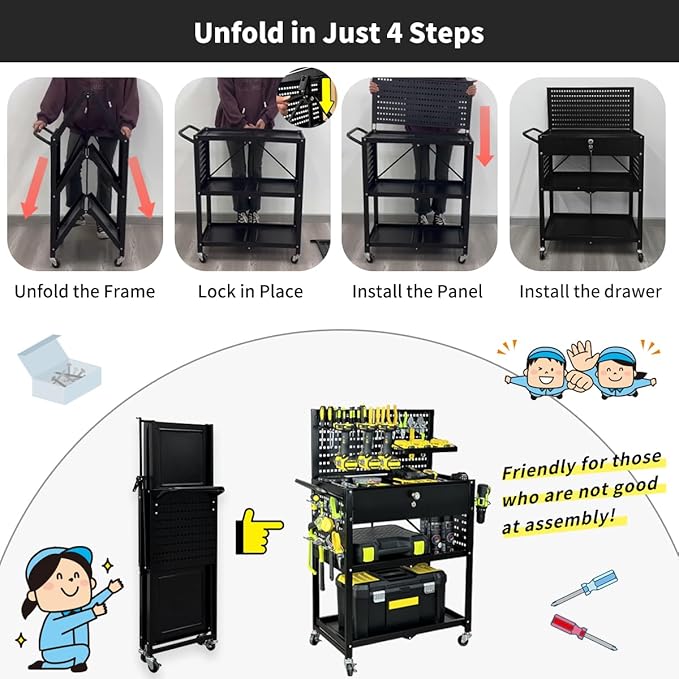 Unfold in Just 4 Steps

Unfold the Frame

Lock in Place

Install the Panel

Install the drawer

Friendly for those who are not good at assembly!