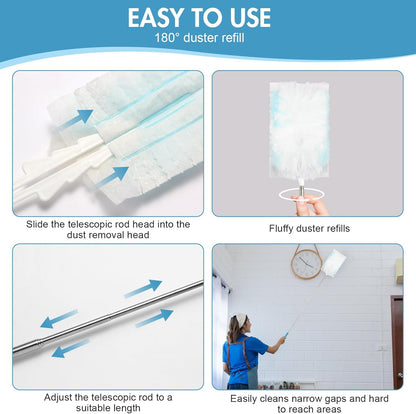 EASY TO USE
180° duster refill

Slide the telescopic rod head into the dust removal head

Fluffy duster refills

Adjust the telescopic rod to a suitable length

Easily cleans narrow gaps and hard to reach areas