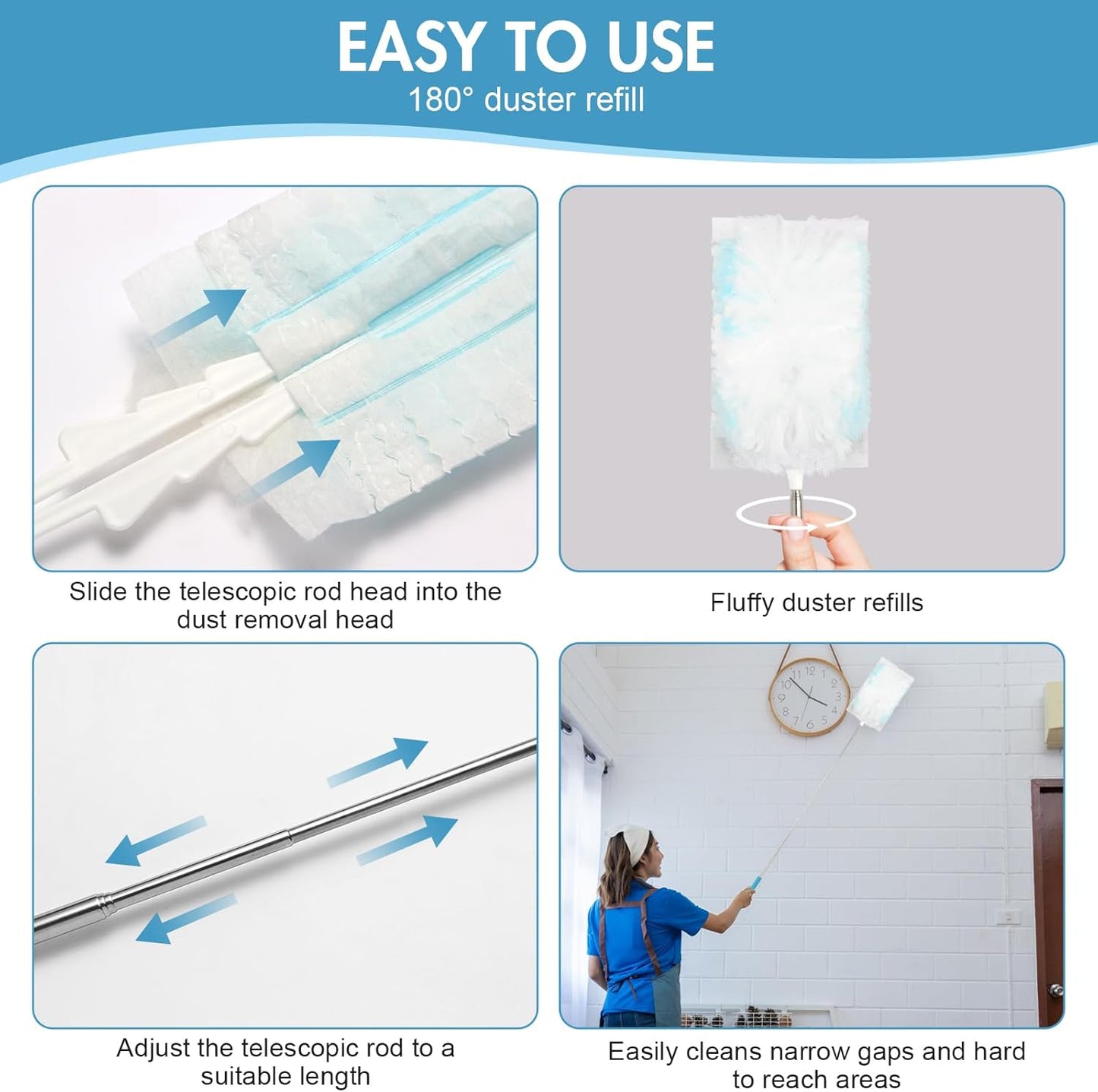 EASY TO USE
180° duster refill

Slide the telescopic rod head into the dust removal head

Fluffy duster refills

11 12 1 2 3 4 5 6 7 8 9 10

Adjust the telescopic rod to a suitable length

Easily cleans narrow gaps and hard to reach areas