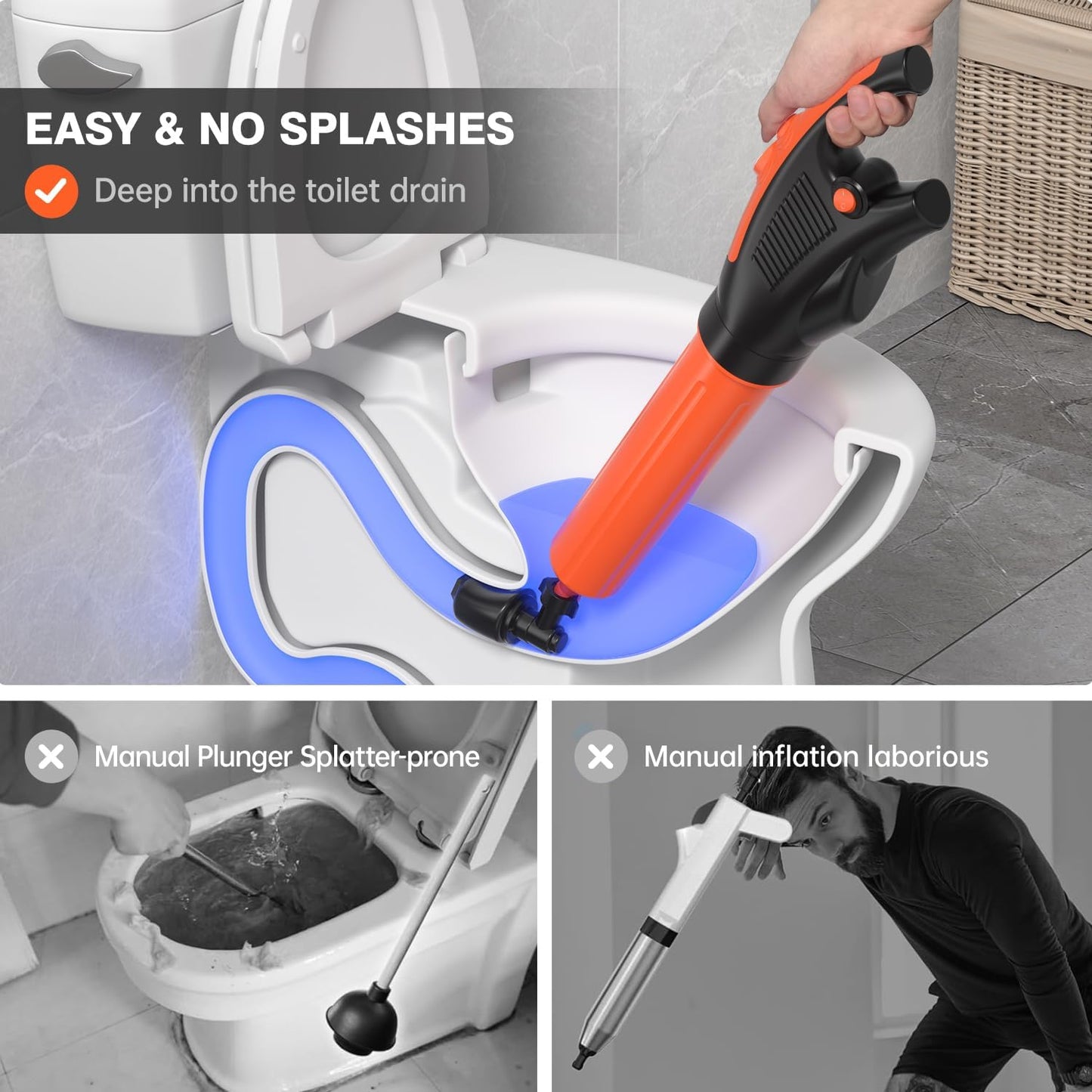 EASY & NO SPLASHES

Deep into the toilet drain

Manual Plunger Splatter-prone

Manual inflation laborious