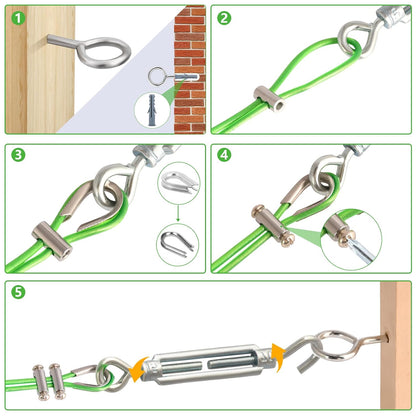 1

2

3

4

5