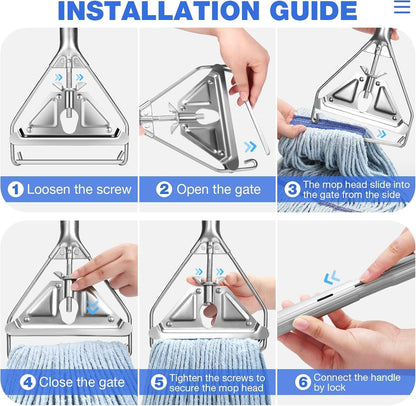 INSTALLATION GUIDE

1 Loosen the screw

2 Open the gate

3 The mop head slide into the gate from the side

4 Close the gate

5 Tighten the screws to secure the mop head

6 Connect the handle by lock