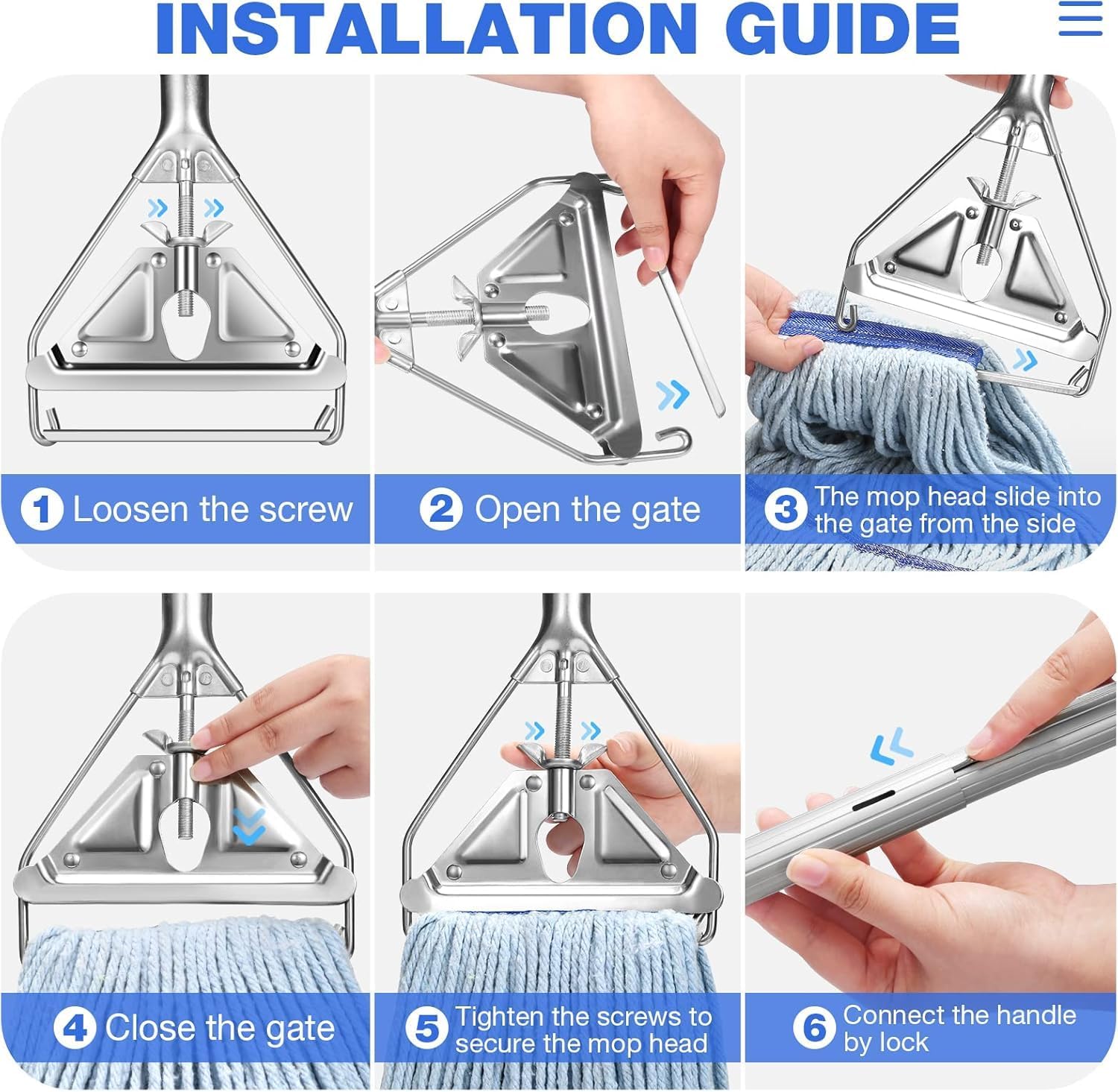 INSTALLATION GUIDE

1 Loosen the screw

2 Open the gate

3 The mop head slide into the gate from the side

4 Close the gate

5 Tighten the screws to secure the mop head

6 Connect the handle by lock