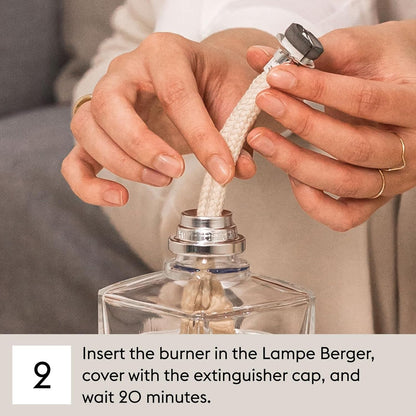 2

Insert the burner in the Lampe Berger, cover with the extinguisher cap, and wait 20 minutes.