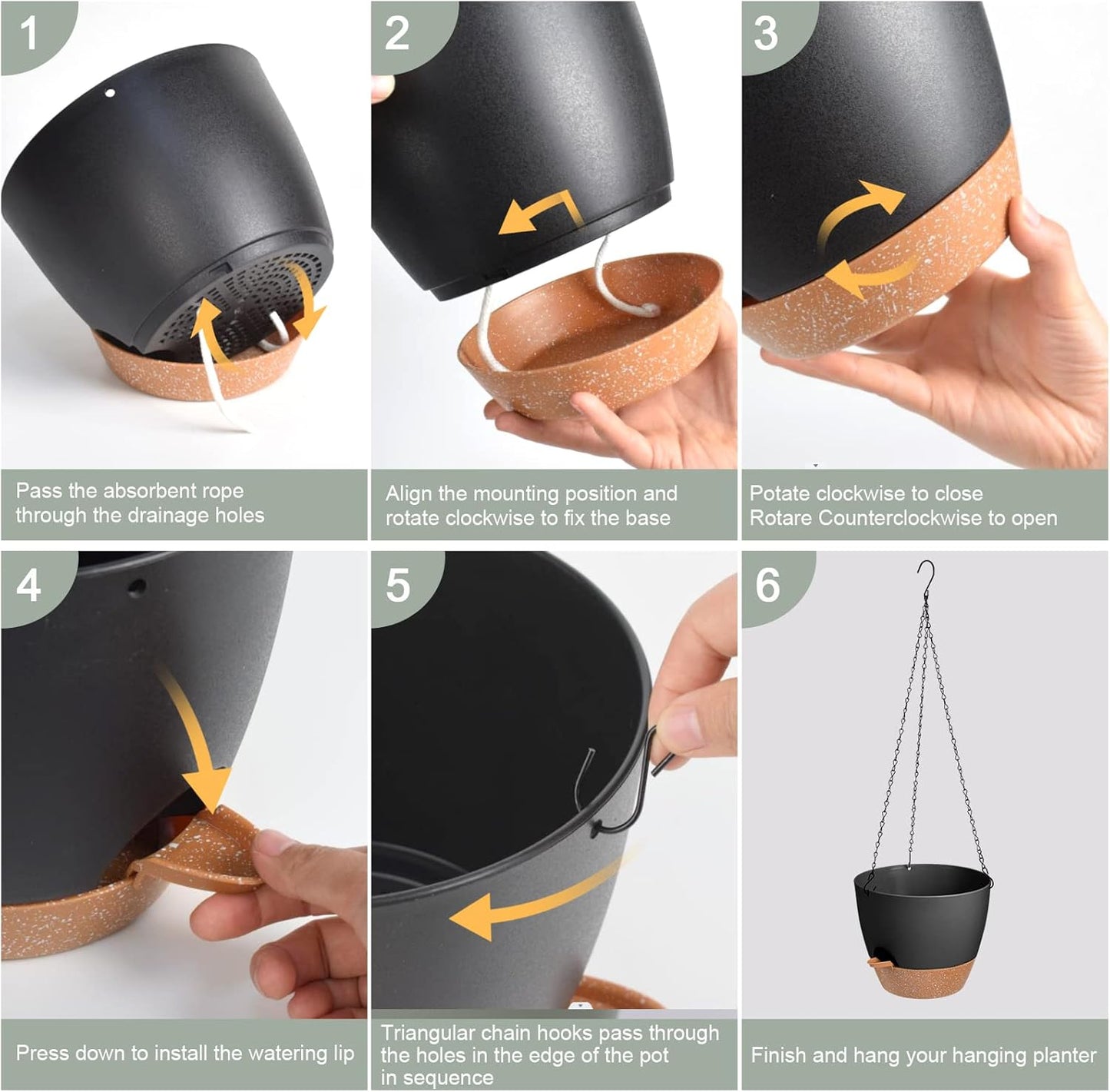 1

Pass the absorbent rope through the drainage holes

2

Align the mounting position and rotate clockwise to fix the base

3

Potate clockwise to close
Rotare Counterclockwise to open

4

Press down to install the watering lip

5

Triangular chain hooks pass through the holes in the edge of the pot in sequence

6

Finish and hang your hanging planter