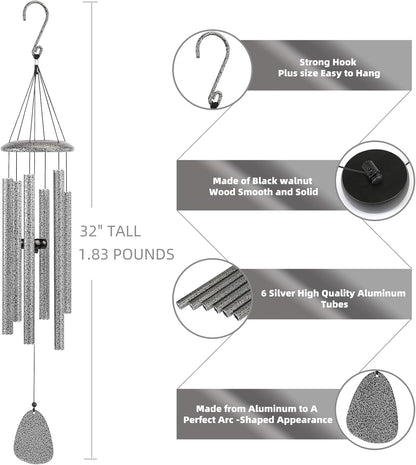 32" TALL
1.83 POUNDS

Strong Hook
Plus size Easy to Hang

Made of Black walnut
Wood Smooth and Solid

6 Silver High Quality Aluminum
Tubes

Made from Aluminum to A
Perfect Arc -Shaped Appearance