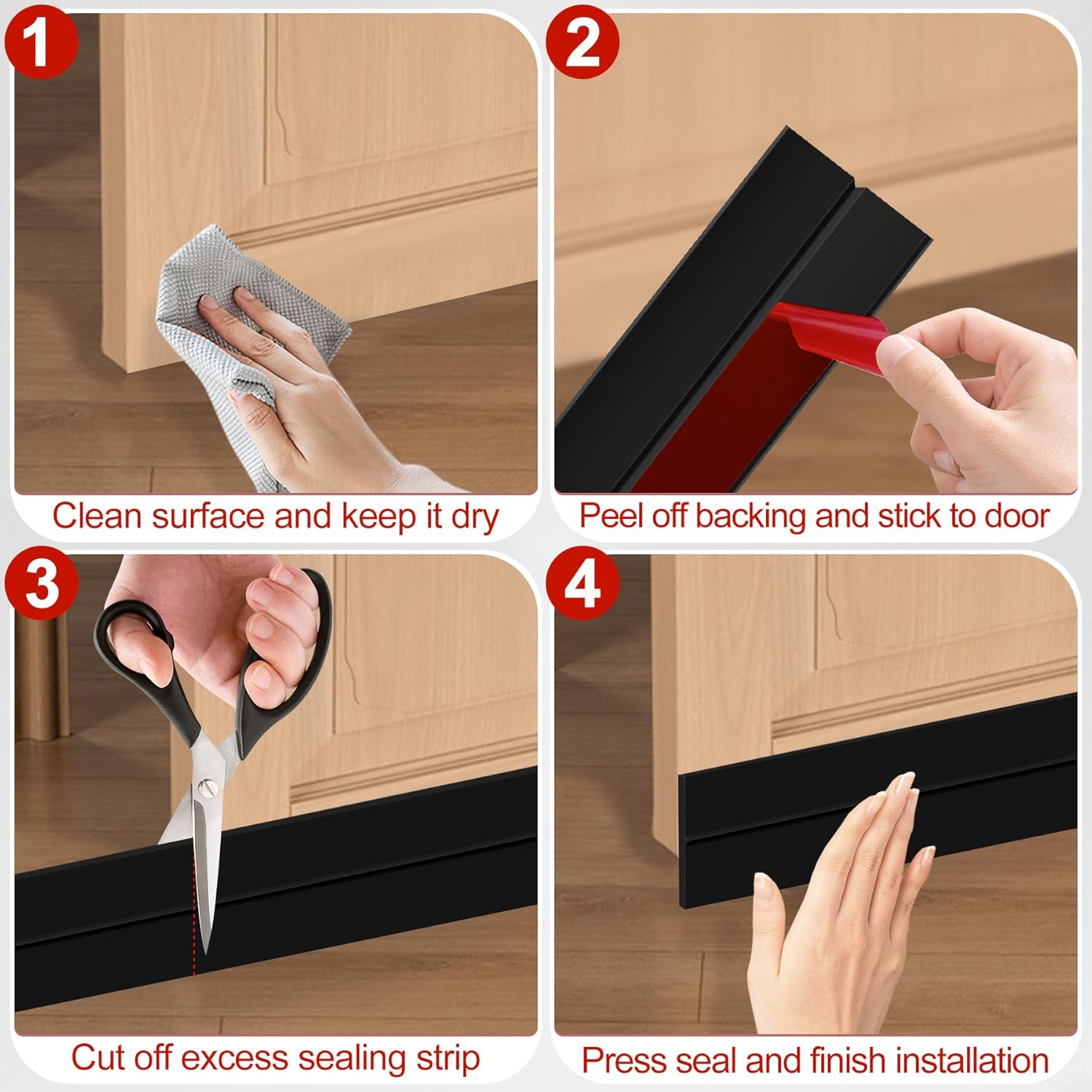 1
Clean surface and keep it dry

2
Peel off backing and stick to door

3
Cut off excess sealing strip

4
Press seal and finish installation