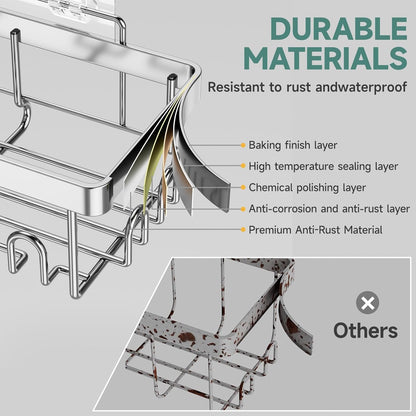 DURABLE MATERIALS

Resistant to rust andwaterproof

Baking finish layer

High temperature sealing layer

Chemical polishing layer

Anti-corrosion and anti-rust layer

Premium Anti-Rust Material

Others