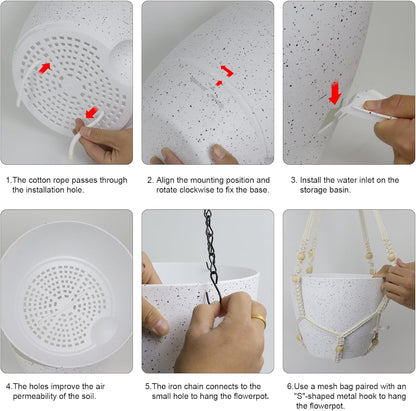 1.The cotton rope passes through the installation hole.

2. Align the mounting position and rotate clockwise to fix the base.

3. Install the water inlet on the storage basin.

4.The holes improve the air permeability of the soil.

5.The iron chain connects to the small hole to hang the flowerpot.

6.Use a mesh bag paired with an "S"-shaped metal hook to hang the flowerpot.