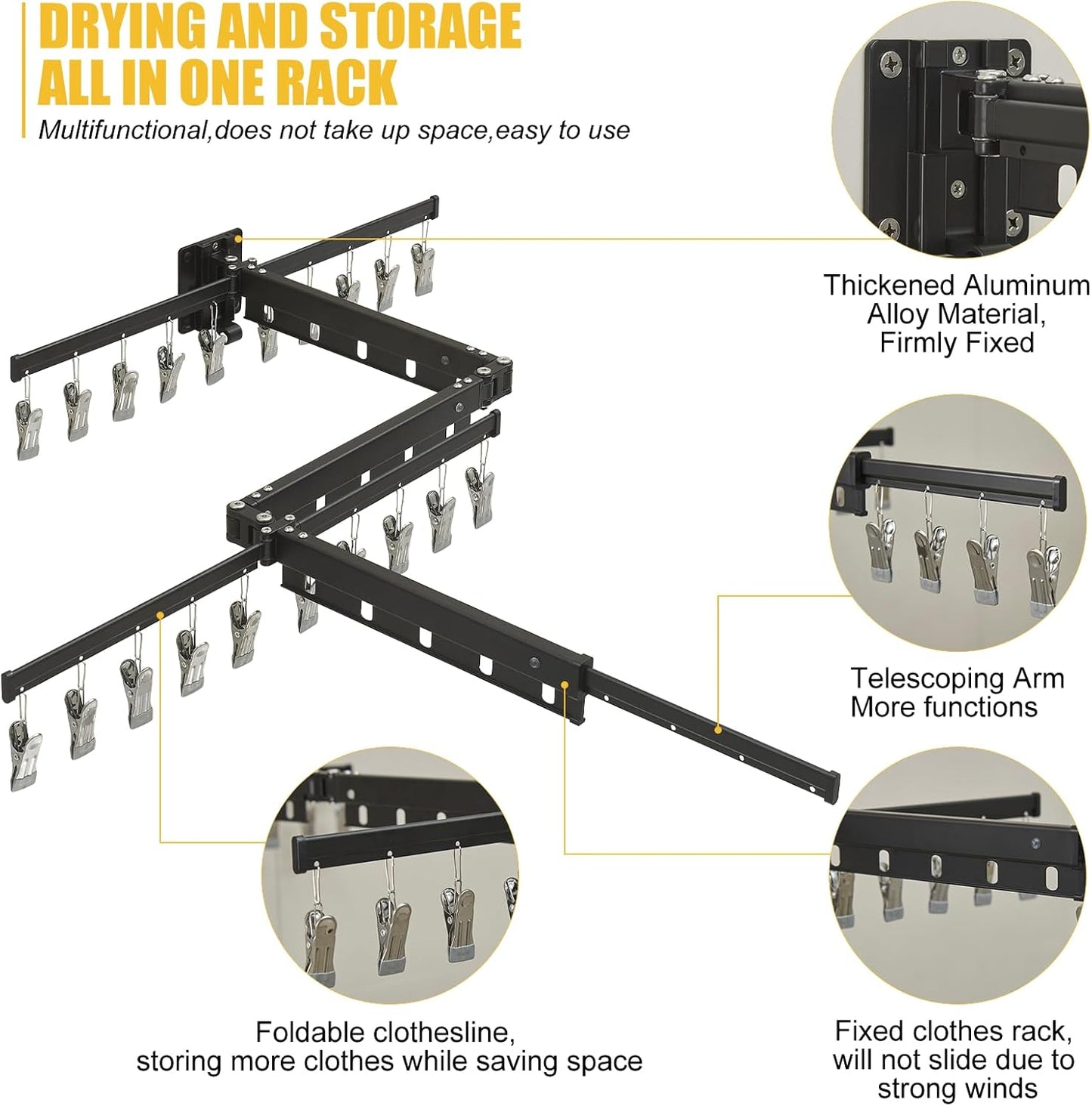 DRYING AND STORAGE ALL IN ONE RACK

Multifunctional,does not take up space,easy to use

Thickened Aluminum Alloy Material, Firmly Fixed

Telescoping Arm More functions

Foldable clothesline, storing more clothes while saving space

Fixed clothes rack, will not slide due to strong winds