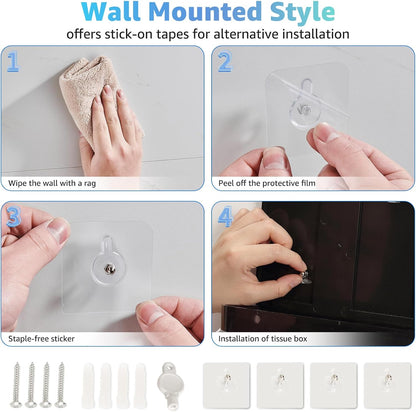 Wall Mounted Style
offers stick-on tapes for alternative installation

1
Wipe the wall with a rag

2
Peel off the protective film

3
Staple-free sticker

4
Installation of tissue box