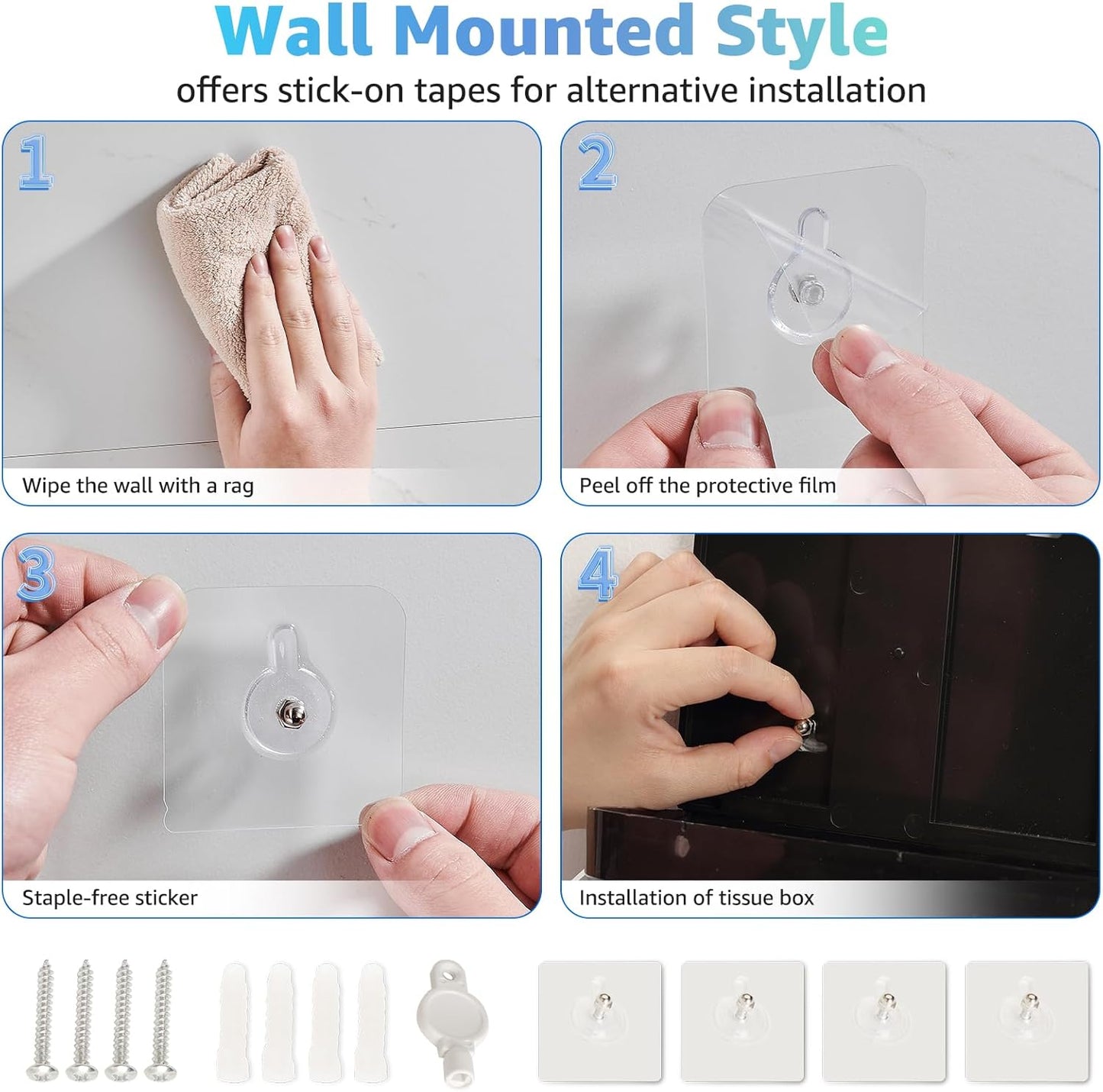 Wall Mounted Style
offers stick-on tapes for alternative installation

1
Wipe the wall with a rag

2
Peel off the protective film

3
Staple-free sticker

4
Installation of tissue box