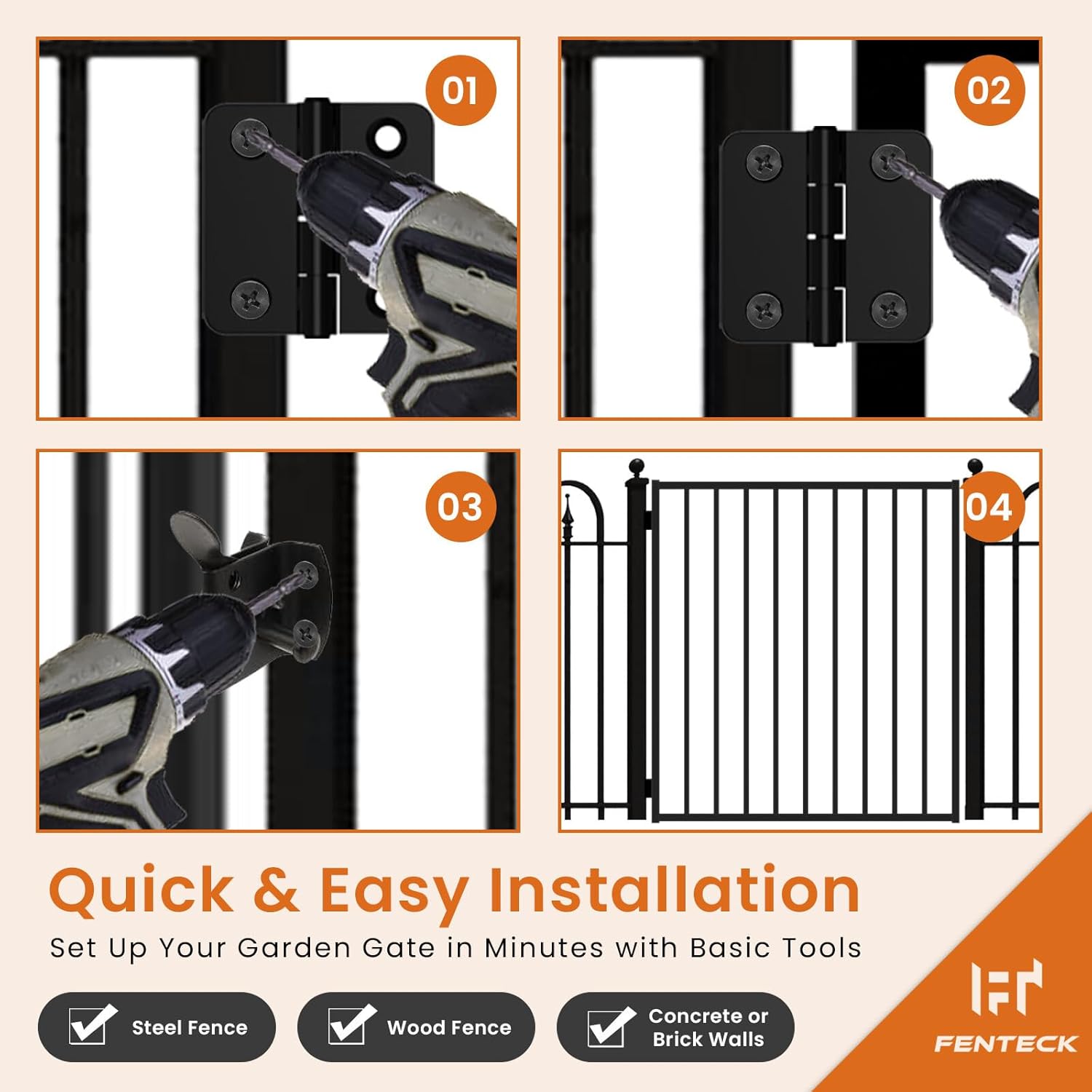 01

02

03

04

Quick & Easy Installation

Set Up Your Garden Gate in Minutes with Basic Tools

Steel Fence

Wood Fence

Concrete or Brick Walls

FENTECK