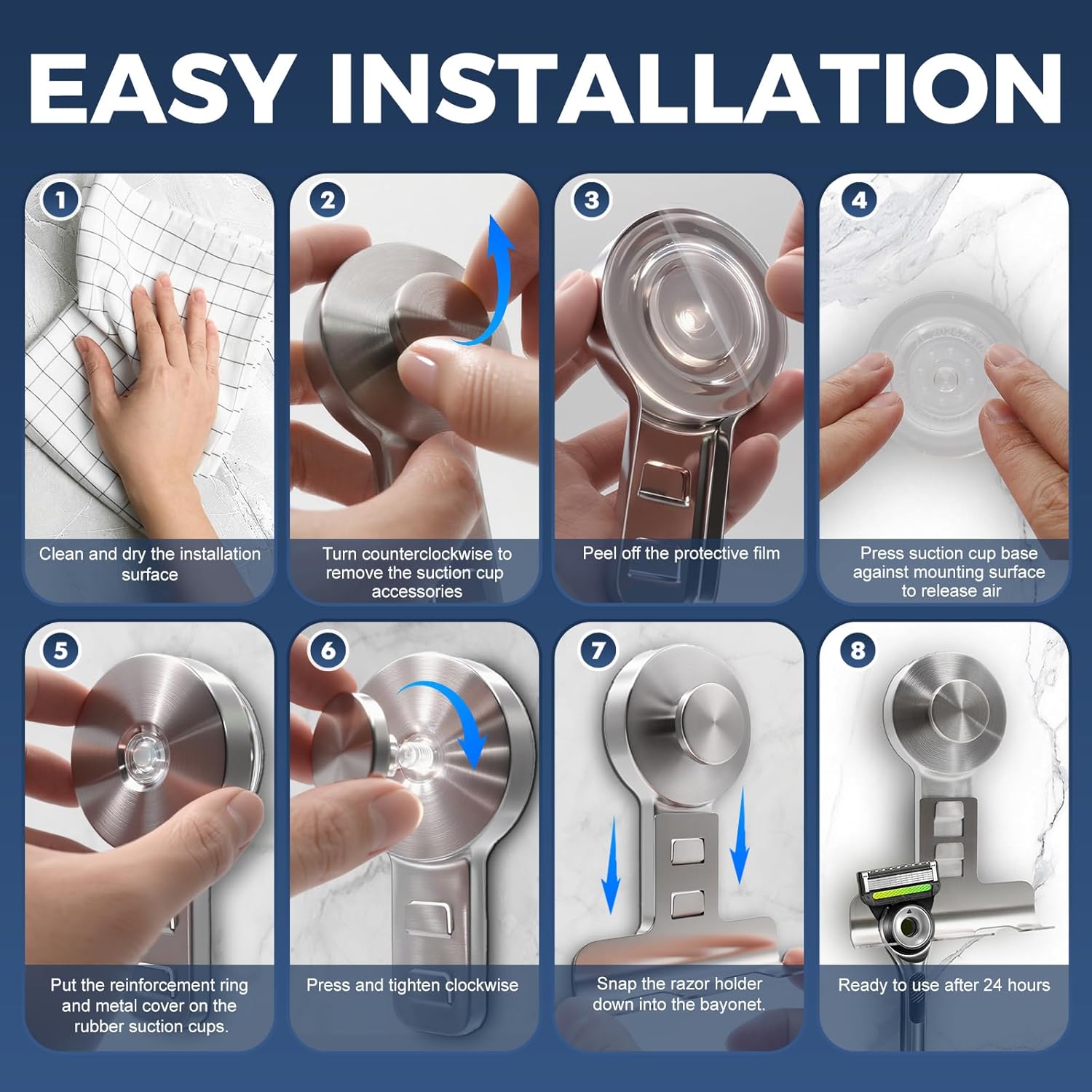 EASY INSTALLATION

1
Clean and dry the installation surface

2
Turn counterclockwise to remove the suction cup accessories

3
Peel off the protective film

4
Press suction cup base against mounting surface to release air

5
Put the reinforcement ring and metal cover on the rubber suction cups.

6
Press and tighten clockwise

7
Snap the razor holder down into the bayonet.

8
Ready to use after 24 hours