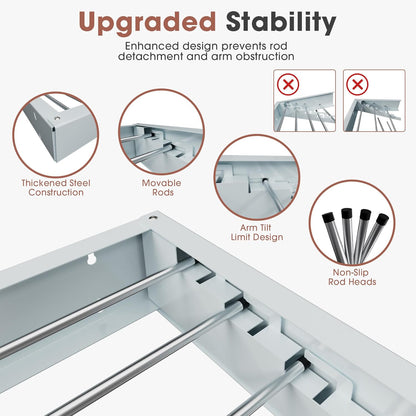 Upgraded Stability

Enhanced design prevents rod detachment and arm obstruction

Thickened Steel Construction

Movable Rods

Arm Tilt Limit Design

Non-Slip Rod Heads