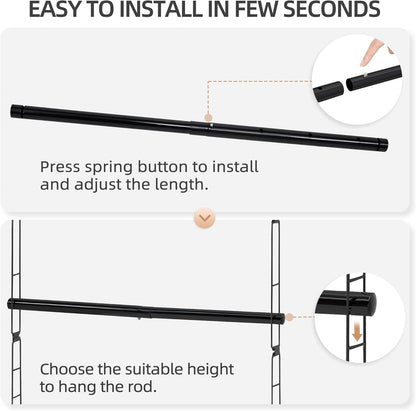 EASY TO INSTALL IN FEW SECONDS

Press spring button to install and adjust the length.

Choose the suitable height to hang the rod.